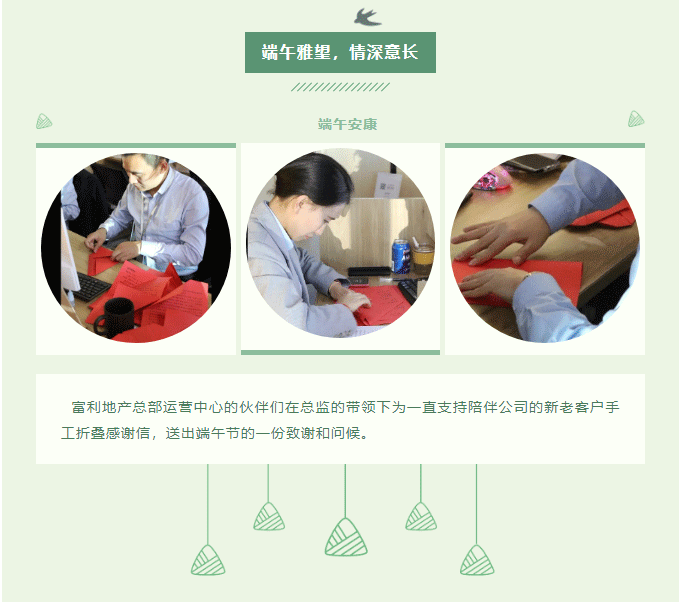 端午雅望，情深意长

端午安康

富利地产总部运营中心的伙伴们在总监的带领下为一直支持陪伴公司的新老客户手工折叠感谢信，送出端午节的一份致谢和问候。